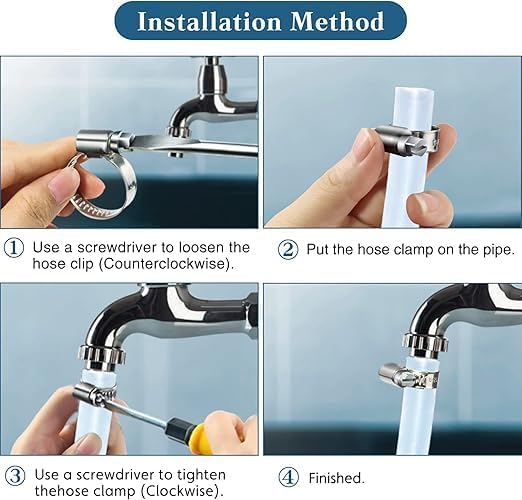 Installation Method

① Use a screwdriver to loosen the hose clip (Counterclockwise).

② Put the hose clamp on the pipe.

③ Use a screwdriver to tighten thehose clamp (Clockwise).

④ Finished.