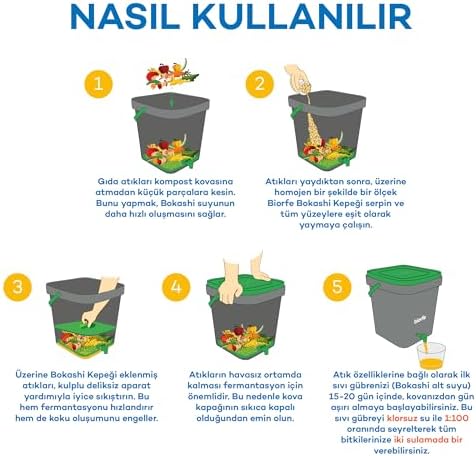 NASIL KULLANILIR

1

Gıda atıkları kompost kovasına atmadan küçük parçalara kesin. Bunu yapmak, Bokashi suyunun daha hızlı oluşmasını sağlar.

2

Atıkları yaydıktan sonra, üzerine homojen bir şekilde bir ölçek Biorfe Bokashi Kepeği serpin ve tüm yüzeylere eşit olarak yaymaya çalışın.

3

Üzerine Bokashi Kepeği eklenmiş atıkları, kulplu deliksiz aparat yardımıyla iyice sıkıştırın. Bu hem fermantasyonu hızlandırır hem de koku oluşumunu engeller.

4

Atıkların havasız ortamda kalması fermantasyon için önemlidir. Bu nedenle kova kapağının sıkıca kapalı olduğundan emin olun.

5

Biorfe

Atık özelliklerine bağlı olarak ilk sıvı gübrenizi (Bokashi alt suyu) 15-20 gün içinde, kovanızdan gün aşırı almaya başlayabilirsiniz. Bu sıvı gübreyi klorsuz su ile 1:100 oranında seyrelterek tüm bitkilerinize iki sulamada bir verebilirsiniz.