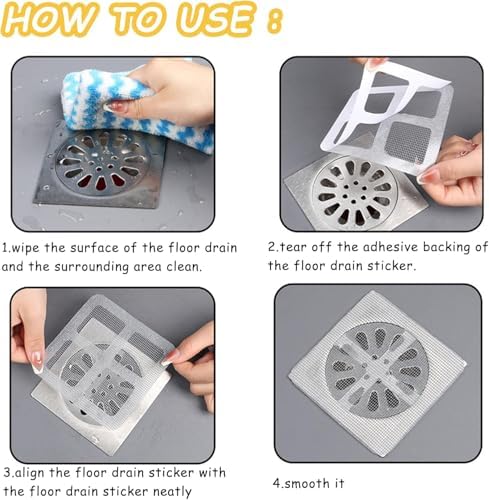 HOW TO USE :

1.wipe the surface of the floor drain and the surrounding area clean.

2.tear off the adhesive backing of the floor drain sticker.

3.align the floor drain sticker with the floor drain sticker neatly

4.smooth it