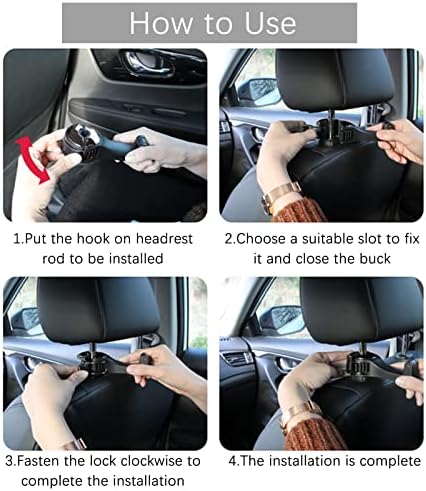 How to Use

1.Put the hook on headrest rod to be installed

2.Choose a suitable slot to fix it and close the buck

3.Fasten the lock clockwise to complete the installation

4.The installation is complete