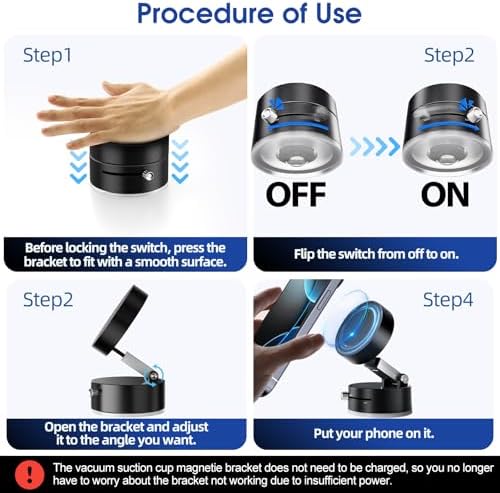 Procedure of Use

Step1

Before locking the switch, press the bracket to fit with a smooth surface.

Step2

OFF

ON

Flip the switch from off to on.

Step2

Open the bracket and adjust it to the angle you want.

Step4

Put your phone on it.

!

The vacuum suction cup magnetie bracket does not need to be charged, so you no longer have to worry about the bracket not working due to insufficient power.