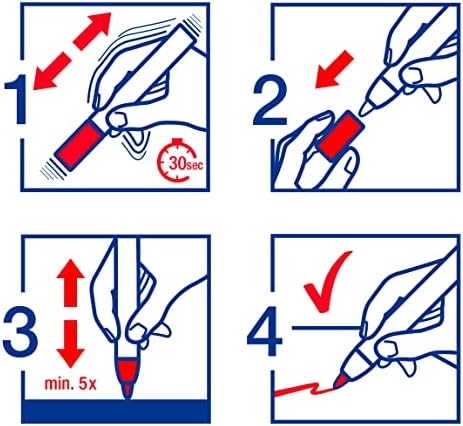 1

30sec

2

3

min. 5x

4