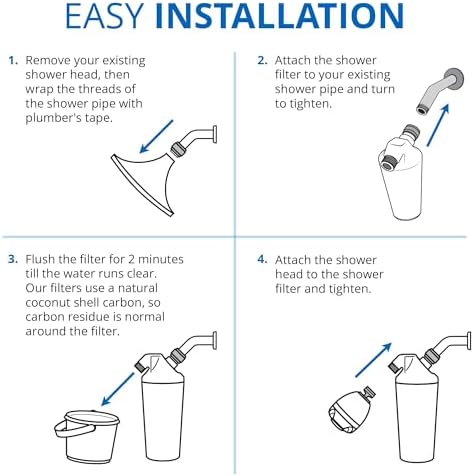 EASY INSTALLATION

1. Remove your existing shower head, then wrap the threads of the shower pipe with plumber's tape.

2. Attach the shower filter to your existing shower pipe and turn to tighten.

3. Flush the filter for 2 minutes till the water runs clear. Our filters use a natural coconut shell carbon, so carbon residue is normal around the filter.

4. Attach the shower head to the shower filter and tighten.