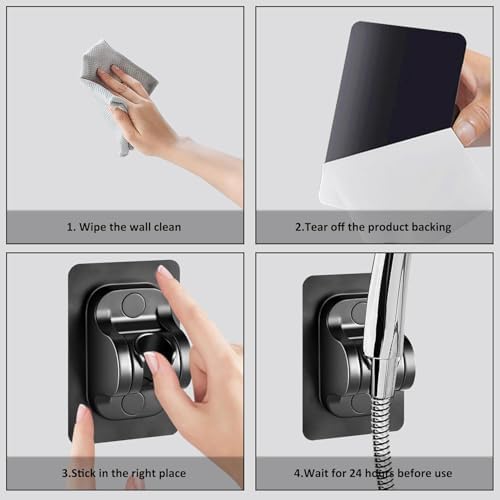 1. Wipe the wall clean

2.Tear off the product backing

3.Stick in the right place

4.Wait for 24 hours before use