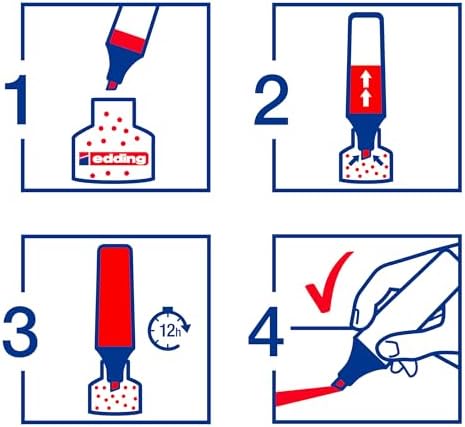 1

edding

2

3

12h

4