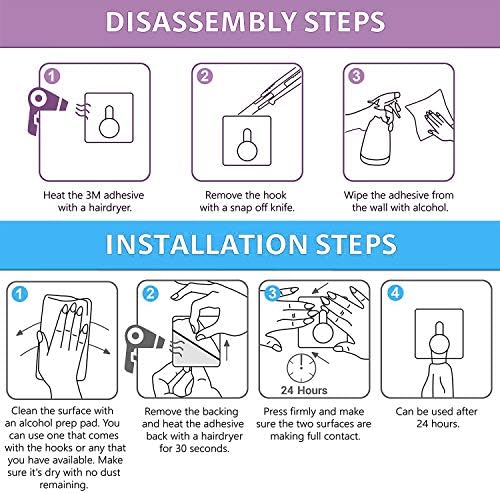 DISASSEMBLY STEPS

1
Heat the 3M adhesive with a hairdryer.

2
Remove the hook with a snap off knife.

3
Wipe the adhesive from the wall with alcohol.

INSTALLATION STEPS

1
Clean the surface with an alcohol prep pad. You can use one that comes with the hooks or any that you have available. Make sure it's dry with no dust remaining.

2
Remove the backing and heat the adhesive back with a hairdryer for 30 seconds.

3
24 Hours
Press firmly and make sure the two surfaces are making full contact.

4
Can be used after 24 hours.