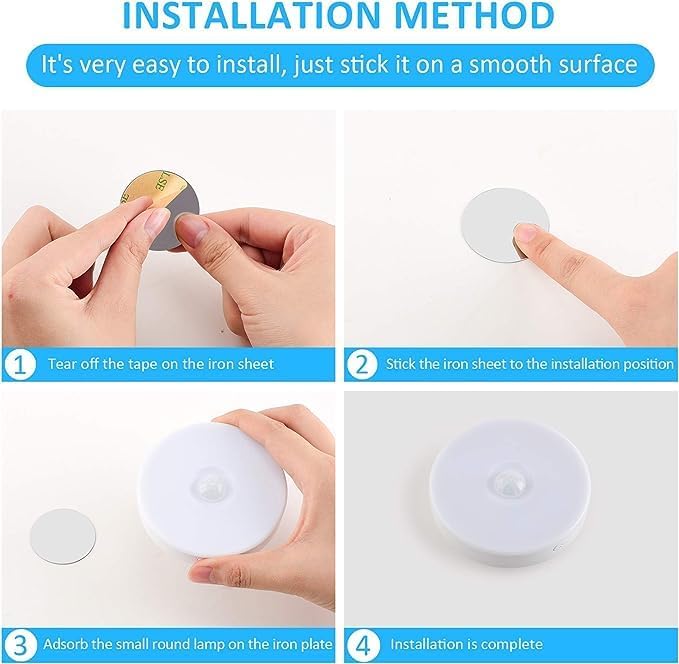 INSTALLATION METHOD

It's very easy to install, just stick it on a smooth surface

1 Tear off the tape on the iron sheet

2 Stick the iron sheet to the installation position

3 Adsorb the small round lamp on the iron plate

4 Installation is complete