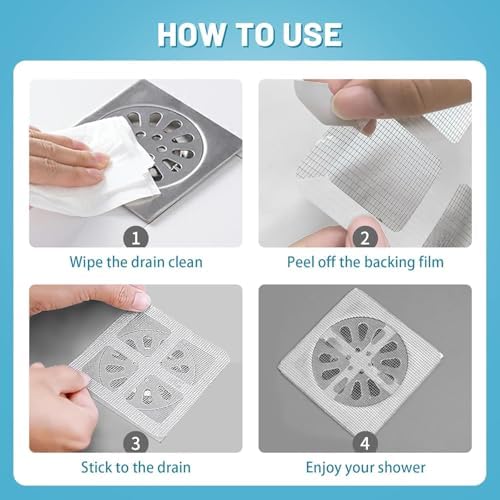 HOW TO USE

1
Wipe the drain clean

2
Peel off the backing film

3
Stick to the drain

4
Enjoy your shower