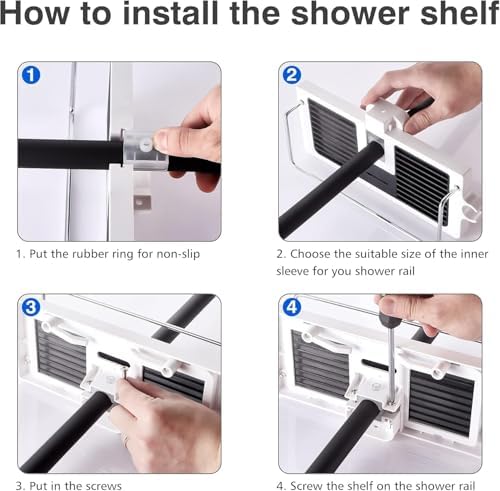 How to install the shower shelf

1

1. Put the rubber ring for non-slip

2

2. Choose the suitable size of the inner sleeve for you shower rail

3

3. Put in the screws

4

4. Screw the shelf on the shower rail