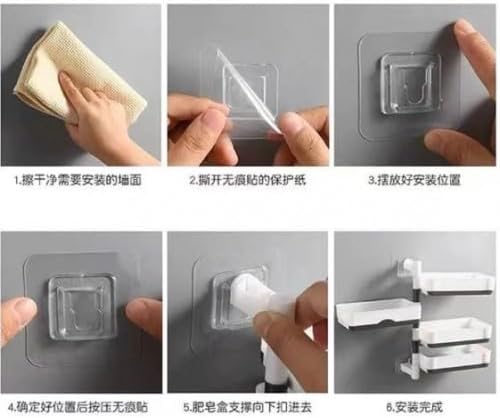 1.擦干净需要安装的墙面

2.撕开无痕贴的保护纸

3.摆放好安装位置

4.确定好位置后按压无痕贴

5.肥皂盒支撑向下扣进去

6.安装完成