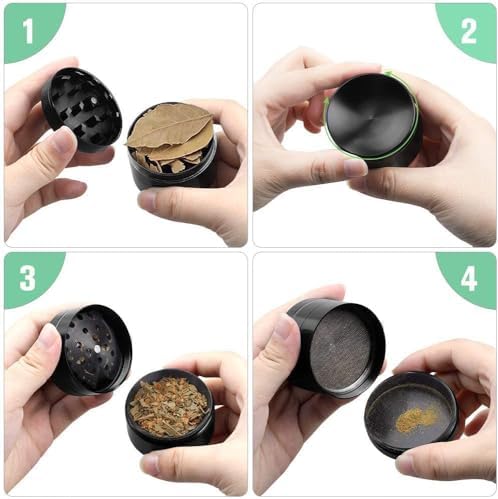 1

2

3

4