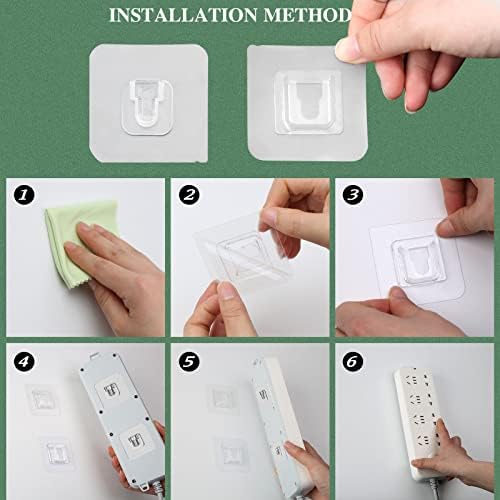 INSTALLATION METHOD

1

2

3

4

5

6