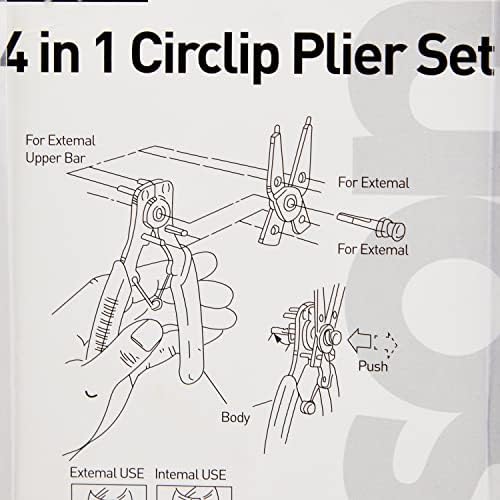 4 in 1 Circlip Plier Set

For Extemal Upper Bar

For Extemal

For Extemal

Push

Body

Extemal USE

Intemal USE